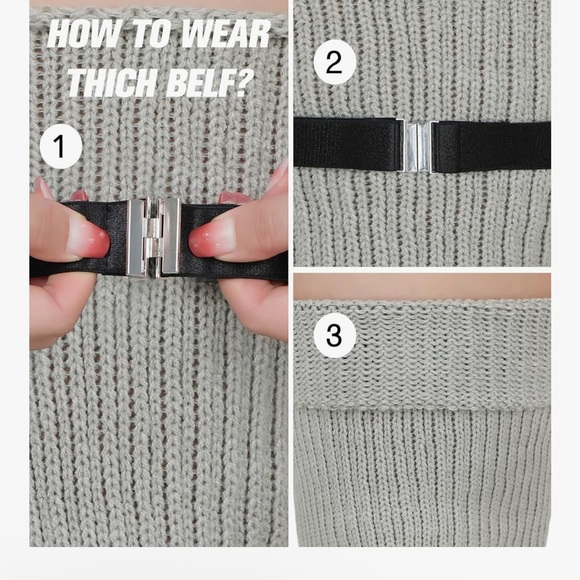 HOW TO WEAR THICH BELF?

1

2

3